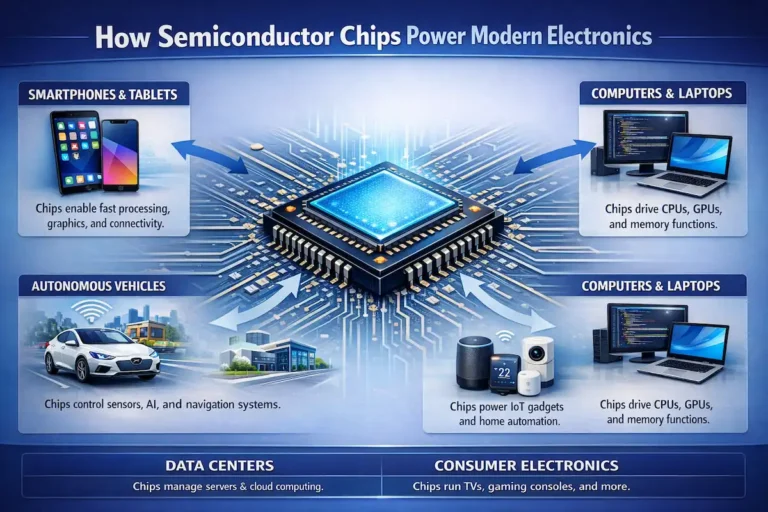 How Semiconductor Chips Power Modern Electronics

SMARTPHONES & TABLETS

Chips enable fast processing, graphics, and connectivity.

COMPUTERS & LAPTOPS

Chips drive CPUs, GPUs, and memory functions.

AUTONOMOUS VEHICLES

Chips control sensors, AI, and navigation systems.

COMPUTERS & LAPTOPS

22

Chips power IoT gadgets and home automation.

Chips drive CPUs, GPUs, and memory functions.

DATA CENTERS

Chips manage servers & cloud computing.

CONSUMER ELECTRONICS

Chips run TVs, gaming consoles, and more.